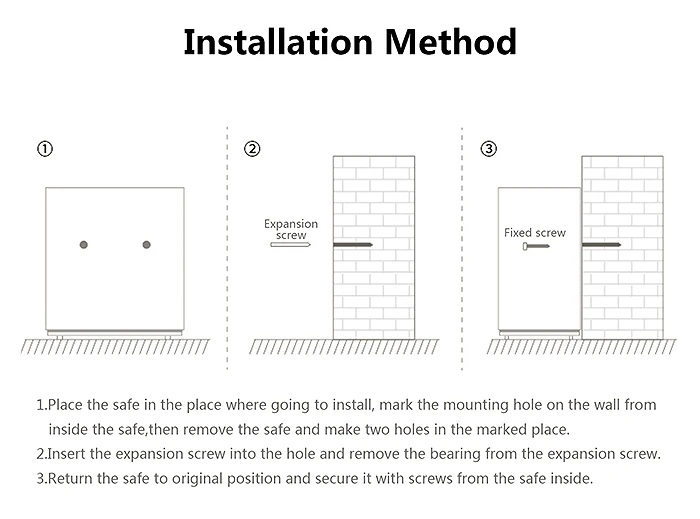 Installation Method

①

②

Expansion screw

③

Fixed screw

1.Place the safe in the place where going to install, mark the mounting hole on the wall from inside the safe,then remove the safe and make two holes in the marked place.

2.Insert the expansion screw into the hole and remove the bearing from the expansion screw.

3.Return the safe to original position and secure it with screws from the safe inside.