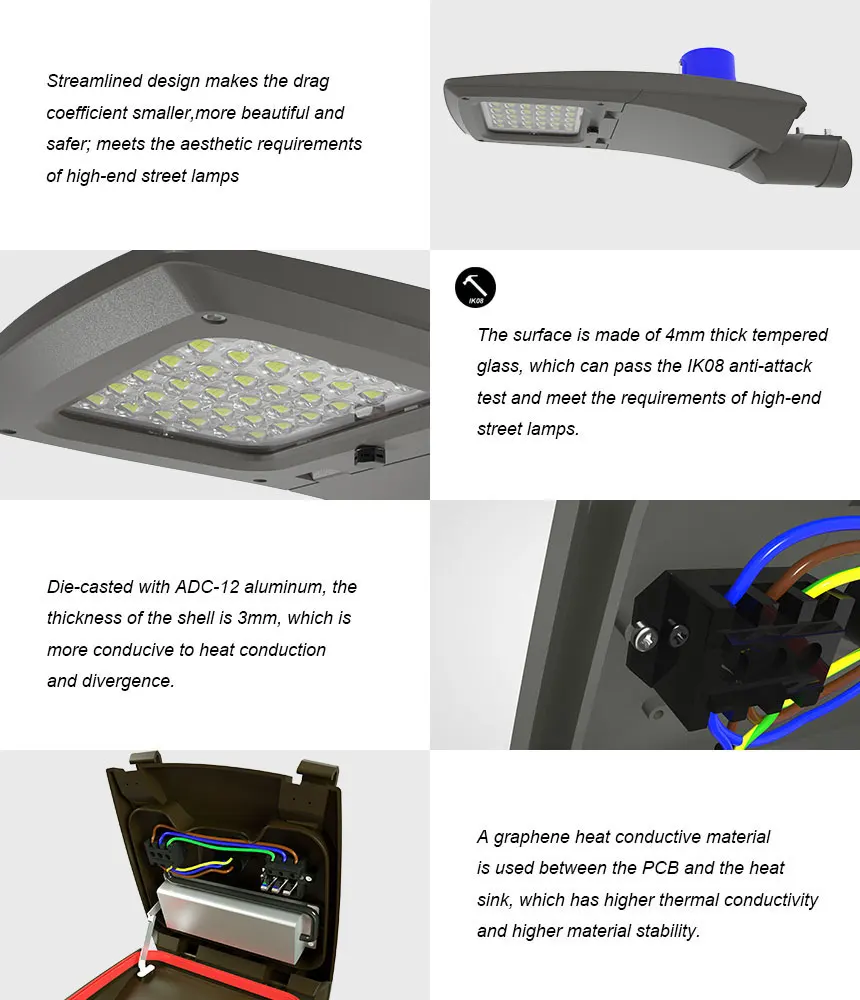 Streamlined design makes the drag coefficient smaller,more beautiful and safer; meets the aesthetic requirements of high-end street lamps

IK08

The surface is made of 4mm thick tempered glass, which can pass the IK08 anti-attack test and meet the requirements of high-end street lamps.

Die-casted with ADC-12 aluminum, the thickness of the shell is 3mm, which is more conducive to heat conduction and divergence.

A graphene heat conductive material is used between the PCB and the heat sink, which has higher thermal conductivity and higher material stability.