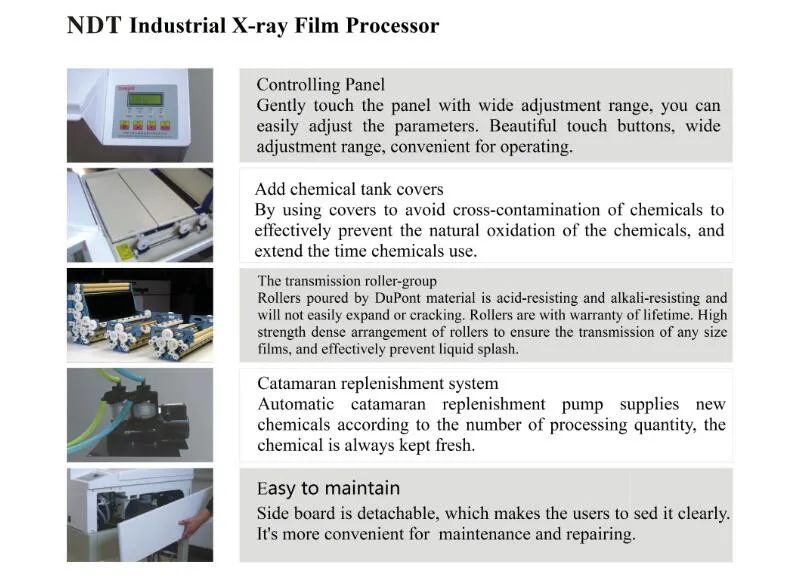 NDT Industrial X-ray Film Processor

Controlling Panel
Gently touch the panel with wide adjustment range, you can easily adjust the parameters. Beautiful touch buttons, wide adjustment range, convenient for operating.

Add chemical tank covers
By using covers to avoid cross-contamination of chemicals to effectively prevent the natural oxidation of the chemicals, and extend the time chemicals use.

The transmission roller-group
Rollers poured by DuPont material is acid-resisting and alkali-resisting and will not easily expand or cracking. Rollers are with warranty of lifetime. High strength dense arrangement of rollers to ensure the transmission of any size films, and effectively prevent liquid splash.

Catamaran replenishment system
Automatic catamaran replenishment pump supplies new chemicals according to the number of processing quantity, the chemical is always kept fresh.

Easy to maintain
Side board is detachable, which makes the users to sed it clearly. It's more convenient for maintenance and repairing.