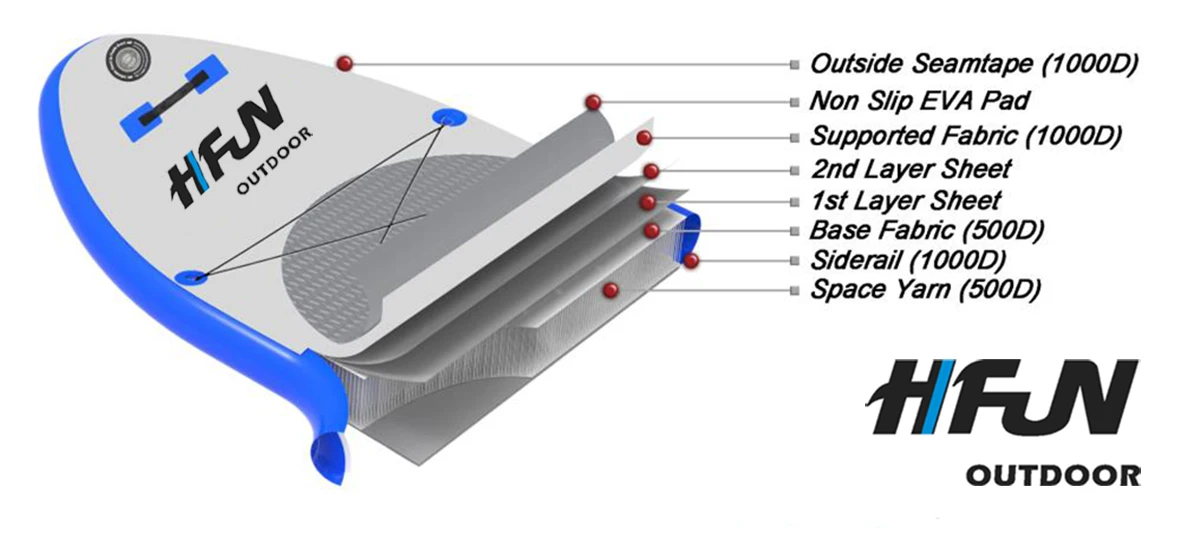 HIFUN
OUTDOOR

Outside Seamtape (1000D)
Non Slip EVA Pad
Supported Fabric (1000D)
2nd Layer Sheet
1st Layer Sheet
Base Fabric (500D)
Siderail (1000D)
Space Yarn (500D)

HIFUN
OUTDOOR