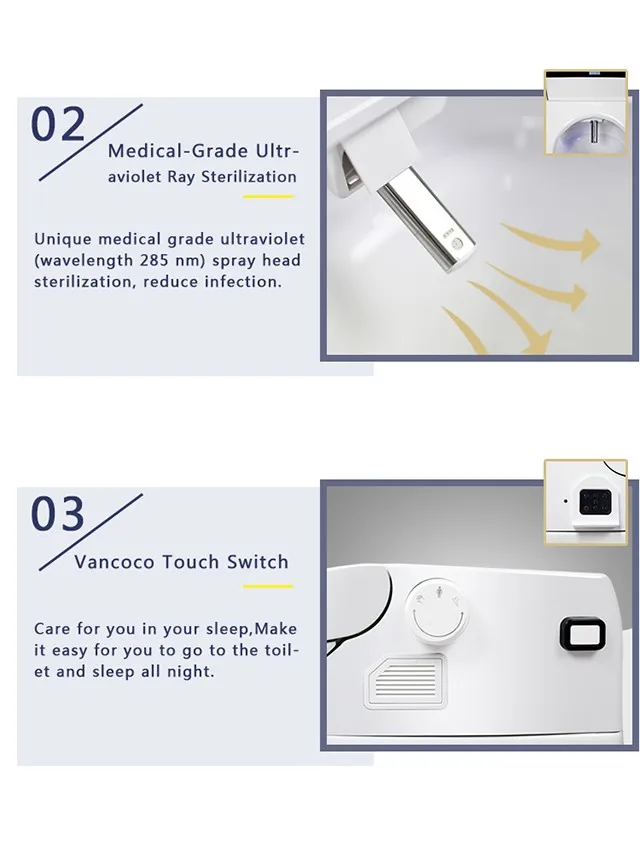 02

Medical-Grade Ultraviolet Ray Sterilization

Unique medical grade ultraviolet (wavelength 285 nm) spray head sterilization, reduce infection.

03

Vancoco Touch Switch

Care for you in your sleep,Make it easy for you to go to the toilet and sleep all night.