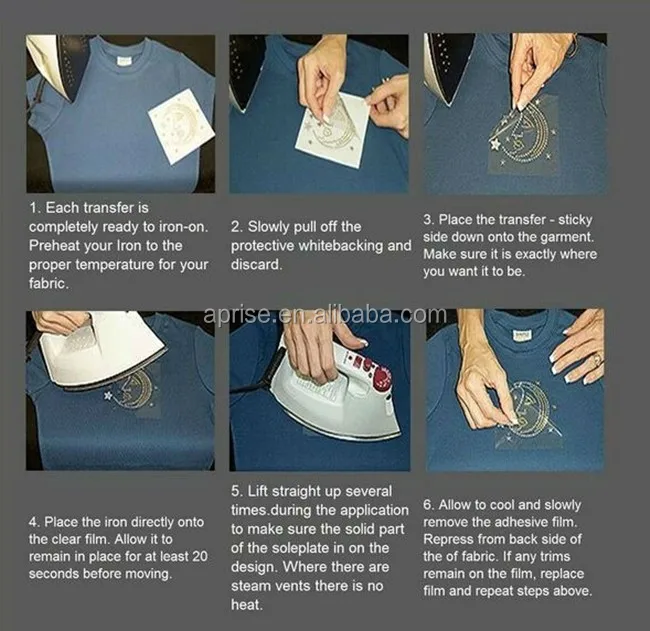 1. Each transfer is completely ready to iron-on. Preheat your Iron to the proper temperature for your fabric.

2. Slowly pull off the protective whitebacking and discard.

3. Place the transfer - sticky side down onto the garment. Make sure it is exactly where you want it to be.

aprise.en.alibaba.com

4. Place the iron directly onto the clear film. Allow it to remain in place for at least 20 seconds before moving.

5. Lift straight up several times.during the application to make sure the solid part of the soleplate in on the design. Where there are steam vents there is no heat.

6. Allow to cool and slowly remove the adhesive film. Repress from back side of the of fabric. If any trims remain on the film, replace film and repeat steps above.