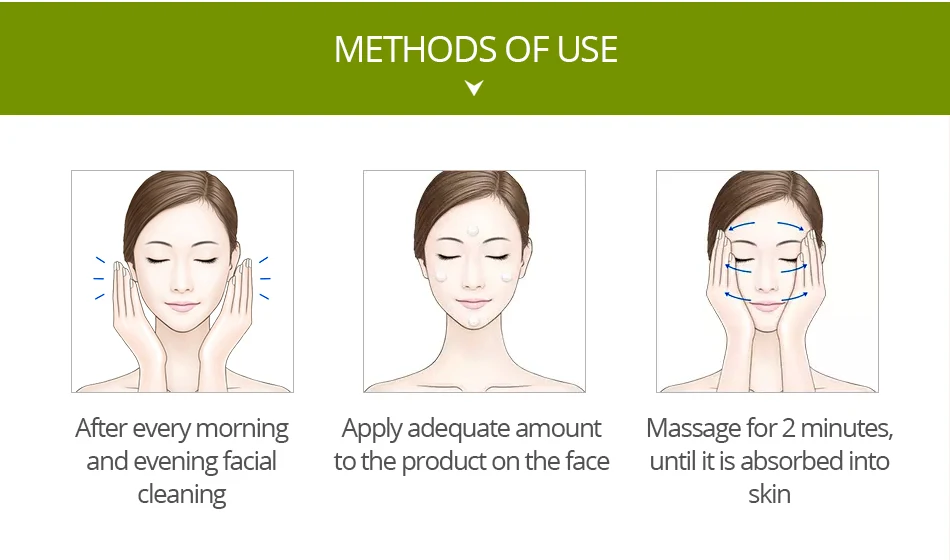 METHODS OF USE

After every morning and evening facial cleaning

Apply adequate amount to the product on the face

Massage for 2 minutes, until it is absorbed into skin