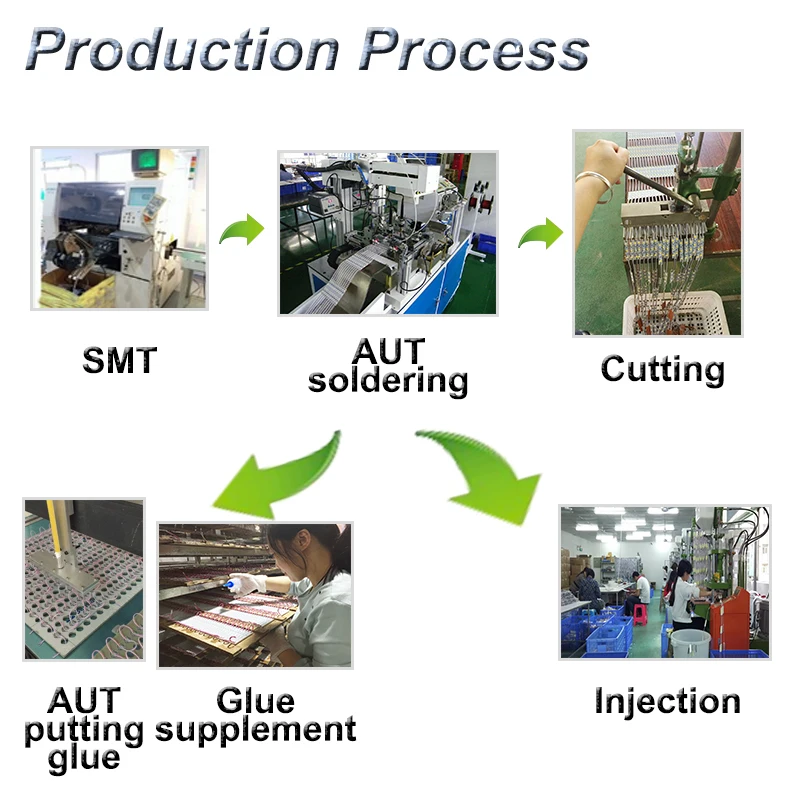 Production Process

SMT

AUT soldering

Cutting

AUT putting glue

Glue supplement

Injection