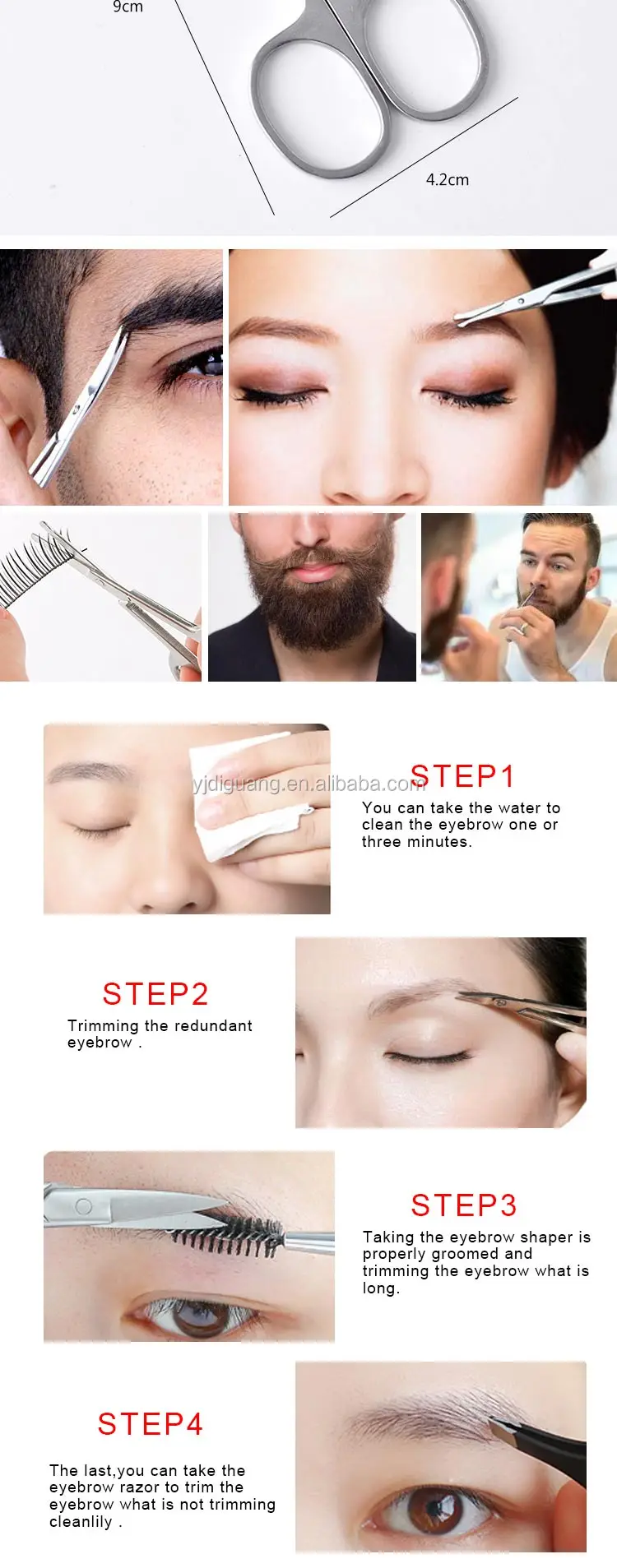 9cm

4.2cm

yjdiguang.en.alibaba.com

STEP1
You can take the water to clean the eyebrow one or three minutes.

STEP2
Trimming the redundant eyebrow .

STEP3
Taking the eyebrow shaper is properly groomed and trimming the eyebrow what is long.

STEP4
The last,you can take the eyebrow razor to trim the eyebrow what is not trimming cleanlily .