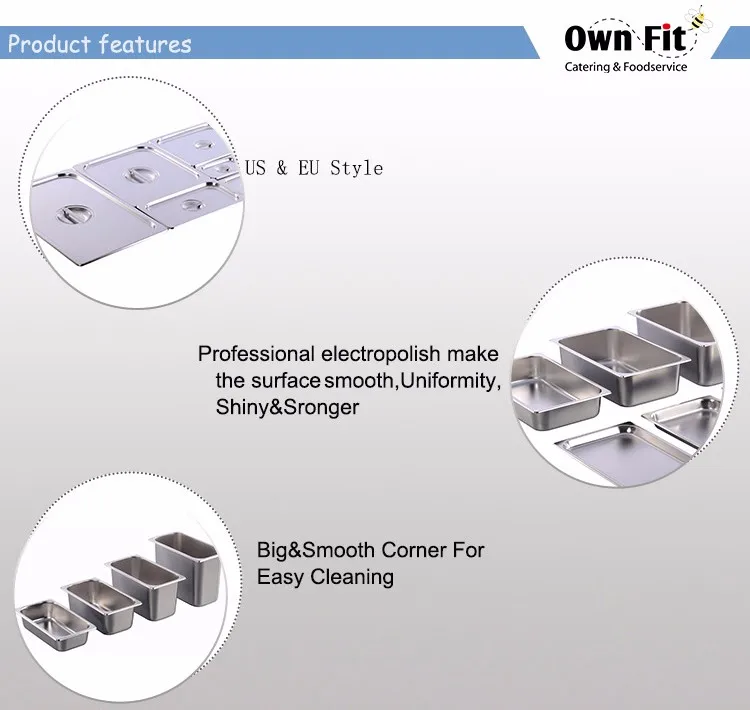 Product features

Own Fit
Catering & Foodservice

US & EU Style

Professional electropolish make the surface smooth,Uniformity, Shiny&Sronger

Big&Smooth Corner For Easy Cleaning