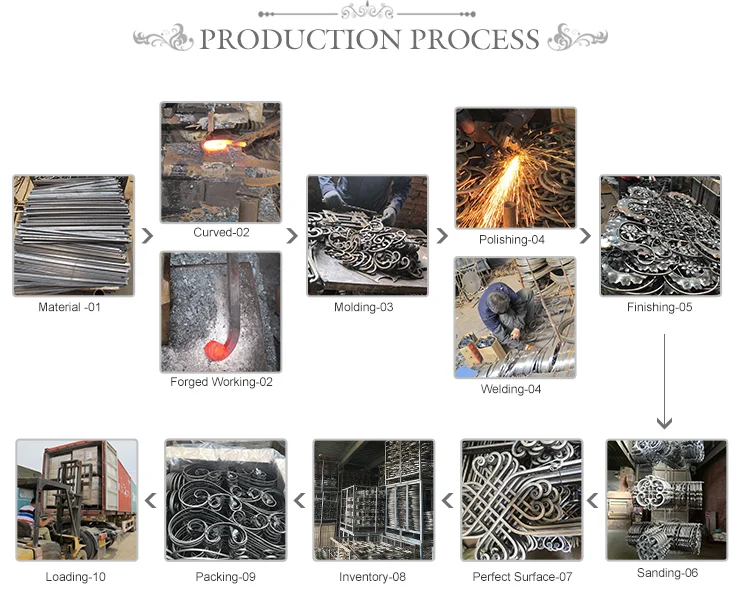 PRODUCTION PROCESS

Material -01

Curved-02

Forged Working-02

Molding-03

Polishing-04

Welding-04

Finishing-05

Sanding-06

Perfect Surface-07

Inventory-08

Packing-09

Loading-10