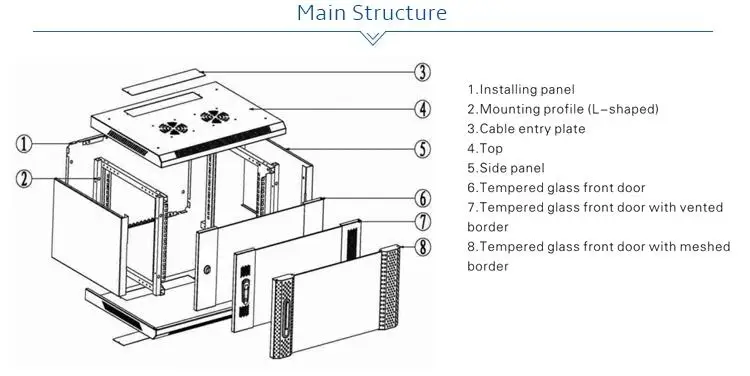 Main Structure

3
4
1
5
2
6
7
8

1.Installing panel
2.Mounting profile (L–shaped)
3.Cable entry plate
4.Top
5.Side panel
6.Tempered glass front door
7.Tempered glass front door with vented border
8.Tempered glass front door with meshed border