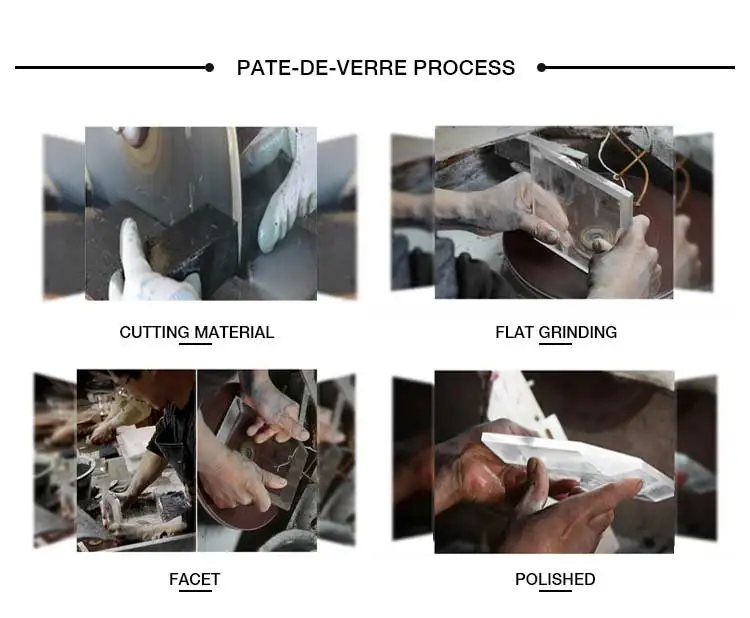 PATE-DE-VERRE PROCESS

CUTTING MATERIAL

FLAT GRINDING

FACET

POLISHED