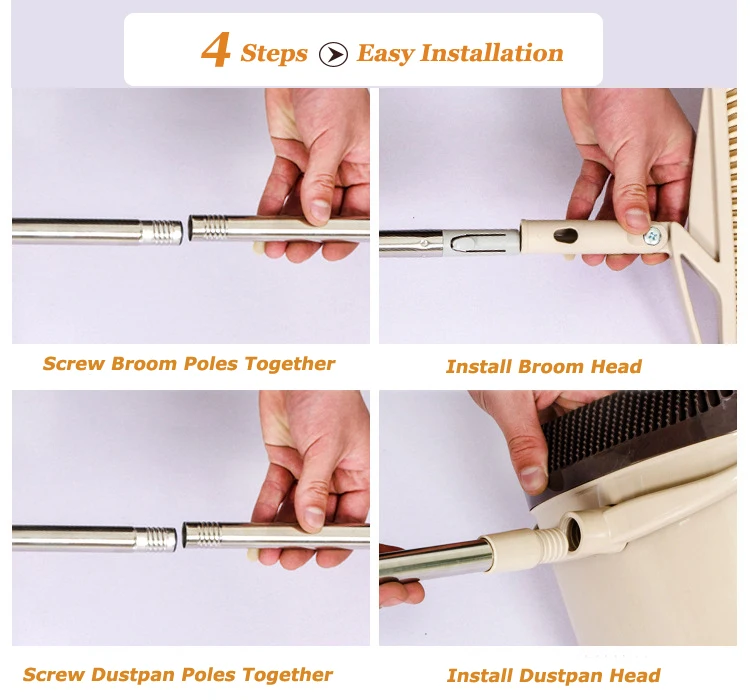 4 Steps Easy Installation

Screw Broom Poles Together

Install Broom Head

Screw Dustpan Poles Together

Install Dustpan Head