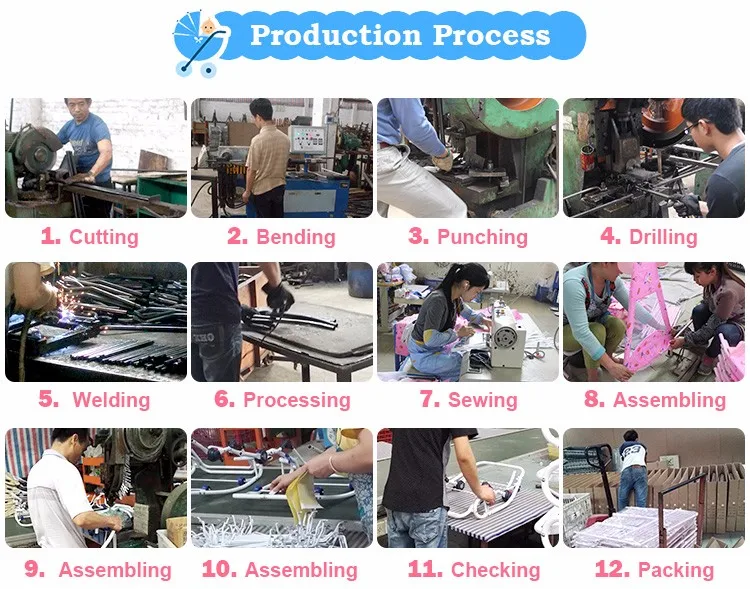 Production Process

1. Cutting

2. Bending

3. Punching

4. Drilling

5. Welding

6. Processing

7. Sewing

8. Assembling

9. Assembling

10. Assembling

11. Checking

12. Packing