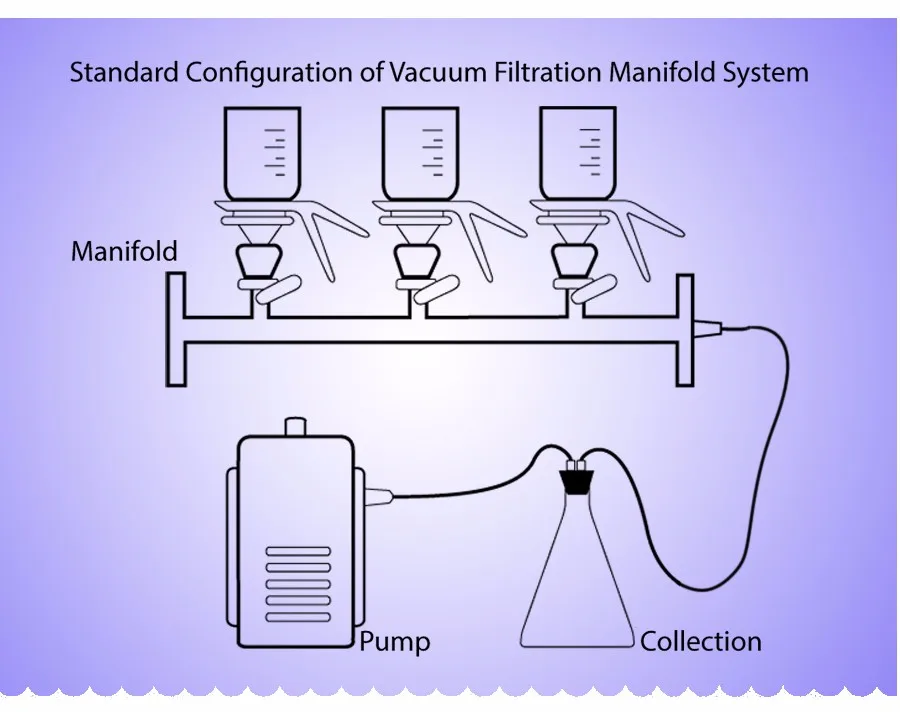 Standard Configuration of Vacuum Filtration Manifold System

Manifold

Pump

Collection