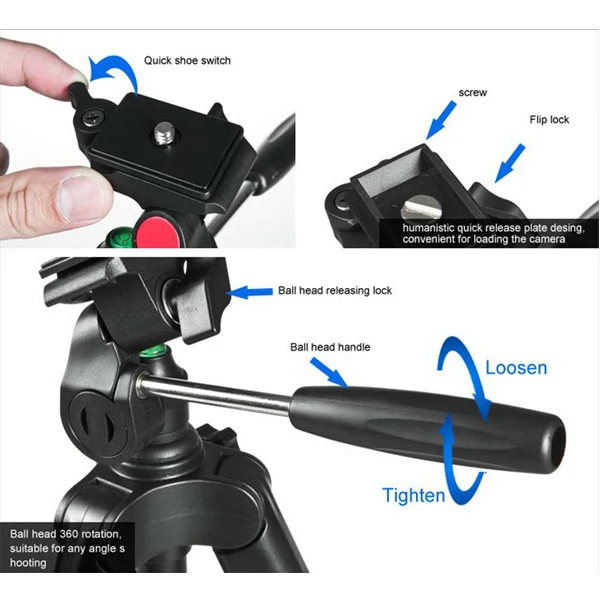 Quick shoe switch

screw

Flip lock

humanistic quick release plate desing, convenient for loading the camera

Ball head releasing lock

Ball head handle

Loosen

Tighten

Ball head 360 rotation, suitable for any angle s hooting