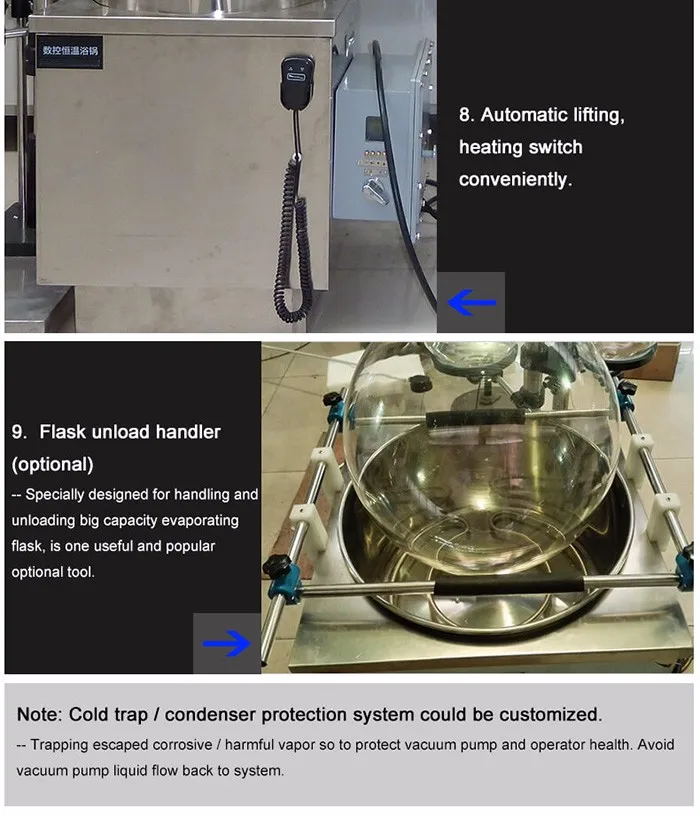 数控恒温浴锅

8. Automatic lifting, heating switch conveniently.

9. Flask unload handler (optional)
-- Specially designed for handling and unloading big capacity evaporating flask, is one useful and popular optional tool.

Note: Cold trap / condenser protection system could be customized.
-- Trapping escaped corrosive / harmful vapor so to protect vacuum pump and operator health. Avoid vacuum pump liquid flow back to system.