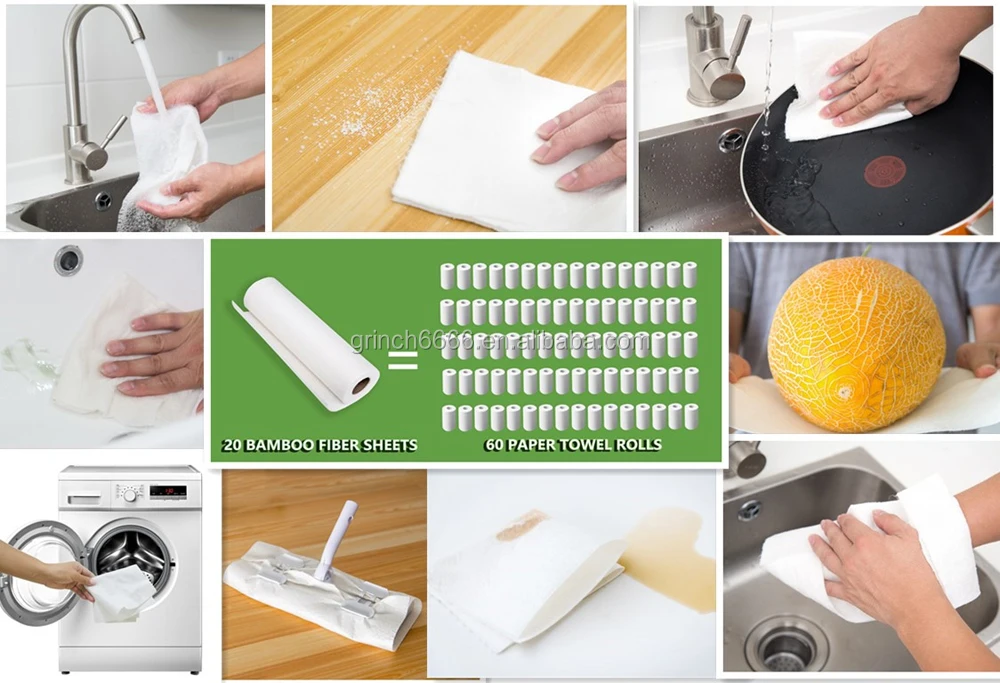 grinch6666.en.alibaba.com

=

20 BAMBOO FIBER SHEETS

60 PAPER TOWEL ROLLS