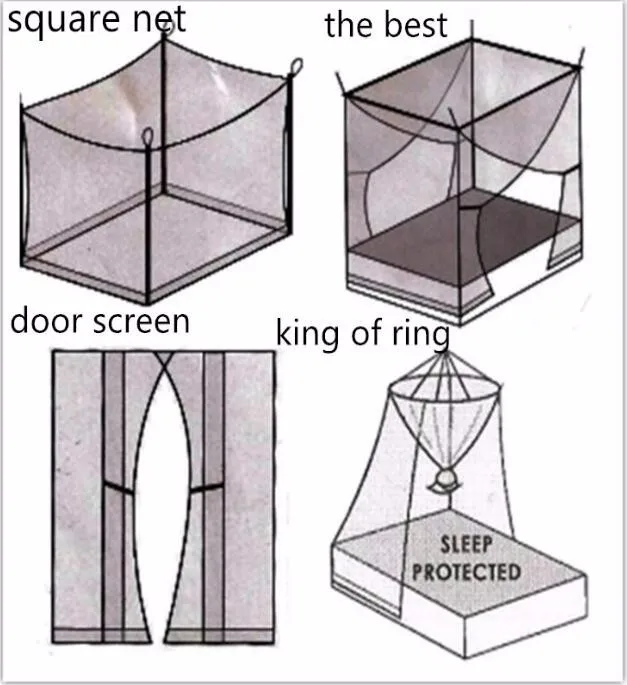 square net

the best

door screen

king of ring

SLEEP PROTECTED