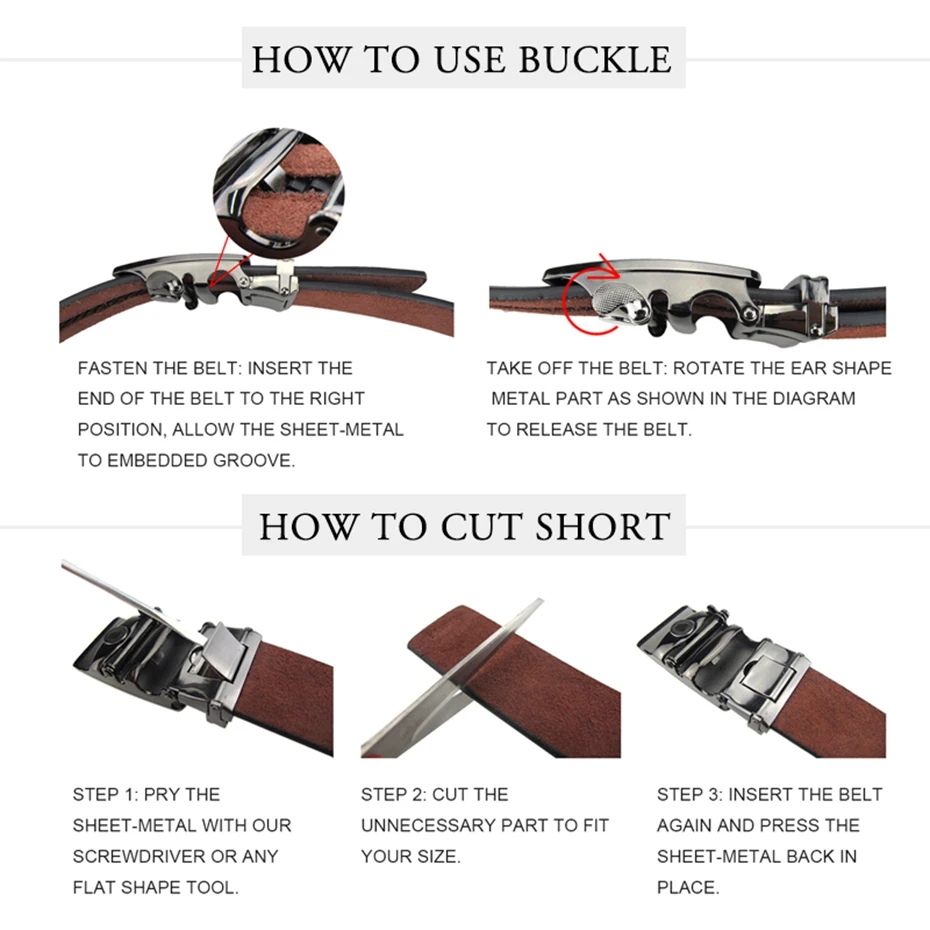 HOW TO USE BUCKLE

FASTEN THE BELT: INSERT THE END OF THE BELT TO THE RIGHT POSITION, ALLOW THE SHEET-METAL TO EMBEDDED GROOVE.

TAKE OFF THE BELT: ROTATE THE EAR SHAPE METAL PART AS SHOWN IN THE DIAGRAM TO RELEASE THE BELT.

HOW TO CUT SHORT

STEP 1: PRY THE SHEET-METAL WITH OUR SCREWDRIVER OR ANY FLAT SHAPE TOOL.

STEP 2: CUT THE UNNECESSARY PART TO FIT YOUR SIZE.

STEP 3: INSERT THE BELT AGAIN AND PRESS THE SHEET-METAL BACK IN PLACE.