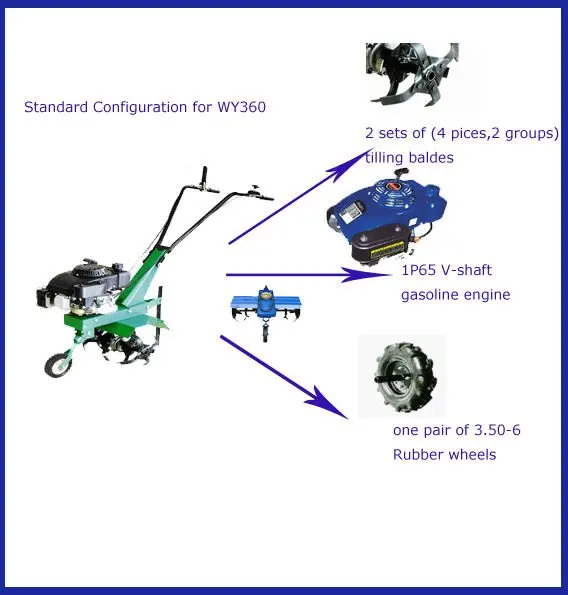 Standard Configuration for WY360

2 sets of (4 pices,2 groups) tilling baldes

1P65 V-shaft gasoline engine

one pair of 3.50-6 Rubber wheels