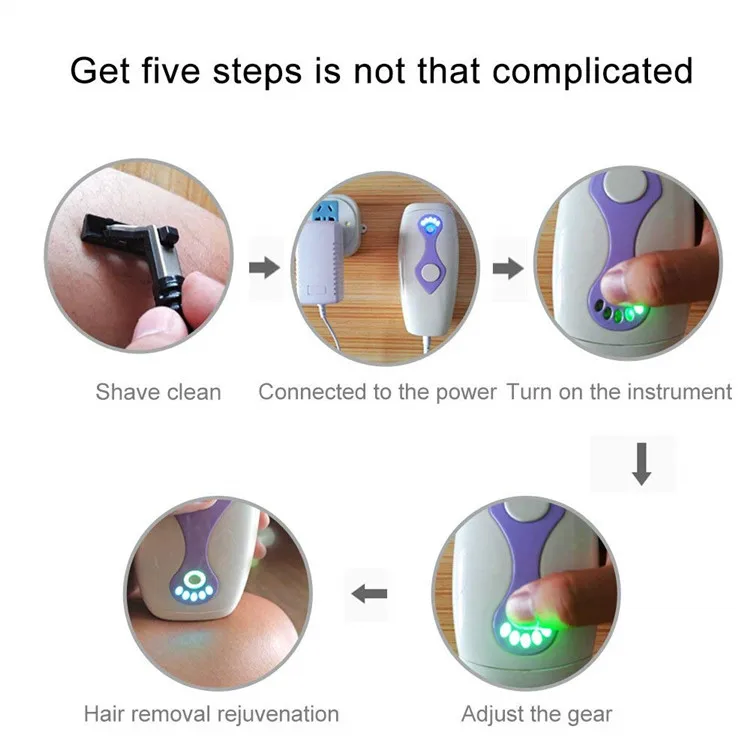 Get five steps is not that complicated

Shave clean

Connected to the power

Turn on the instrument

Adjust the gear

Hair removal rejuvenation