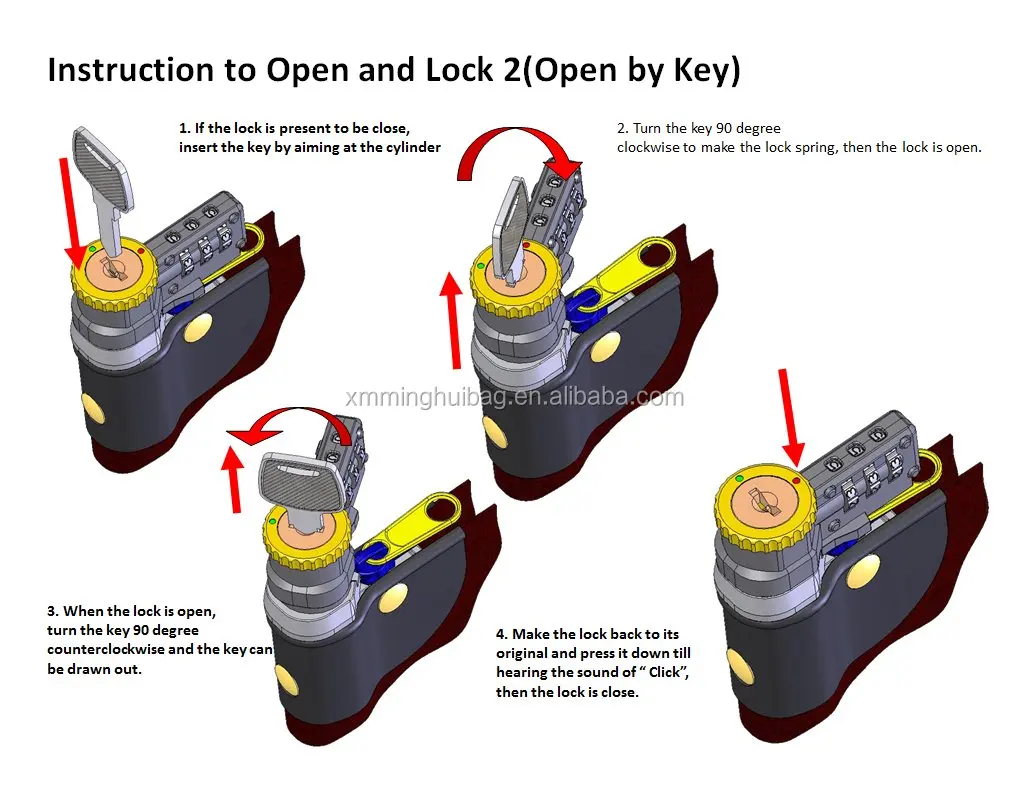 Instruction to Open and Lock 2(Open by Key)

1. If the lock is present to be close, insert the key by aiming at the cylinder

2. Turn the key 90 degree clockwise to make the lock spring, then the lock is open.

xmminghuibag.en.alibaba.com

3. When the lock is open, turn the key 90 degree counterclockwise and the key can be drawn out.

4. Make the lock back to its original and press it down till hearing the sound of " Click", then the lock is close.