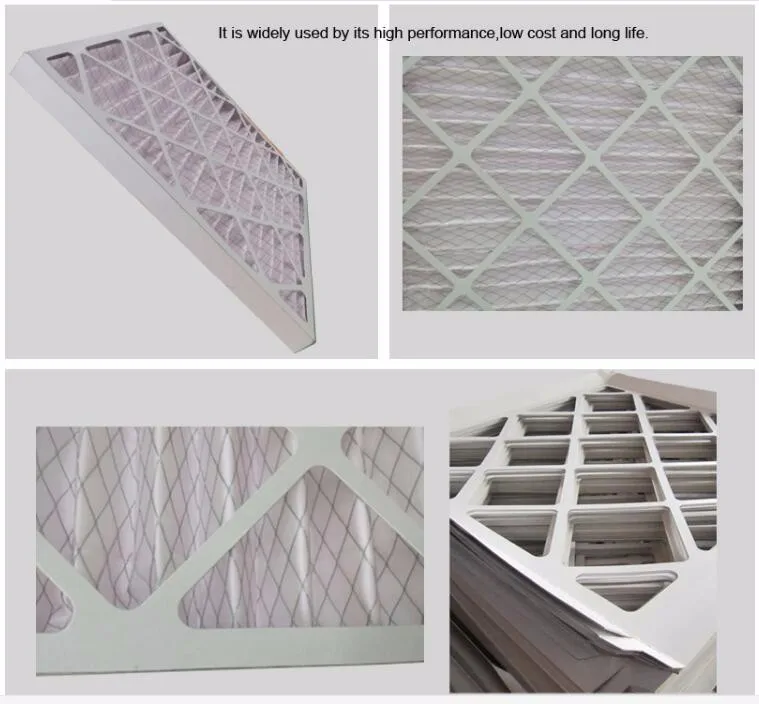 It is widely used by its high performance,low cost and long life.