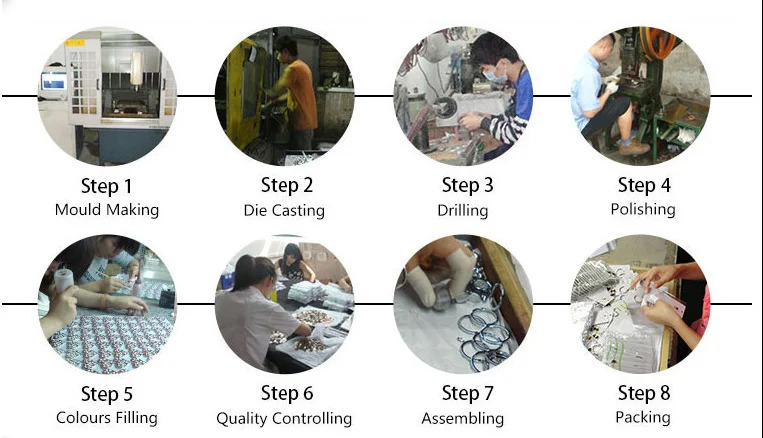 Step 1
Mould Making

Step 2
Die Casting

Step 3
Drilling

Step 4
Polishing

Step 5
Colours Filling

Step 6
Quality Controlling

Step 7
Assembling

Step 8
Packing