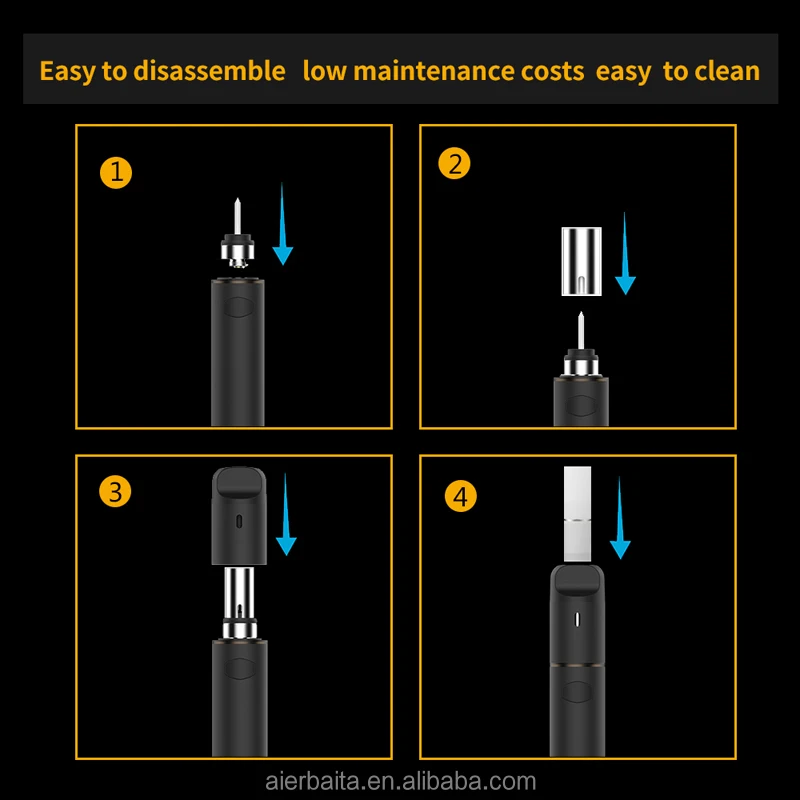 Easy to disassemble low maintenance costs easy to clean

1

2

3

4

aierbaita.en.alibaba.com