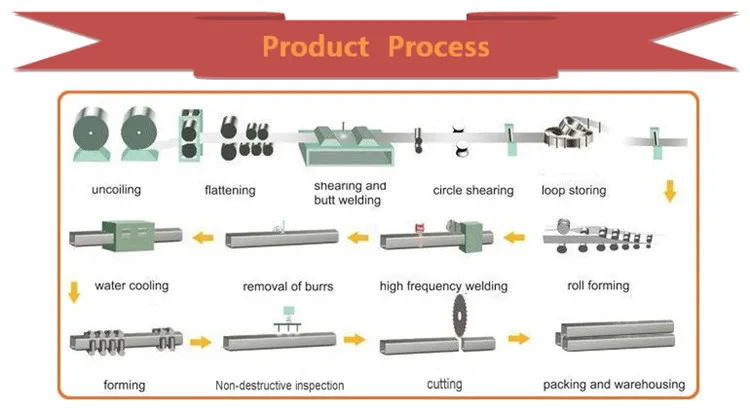 Product Process

uncoiling

flattening

shearing and butt welding

circle shearing

loop storing

roll forming

high frequency welding

removal of burrs

water cooling

forming

Non-destructive inspection

cutting

packing and warehousing