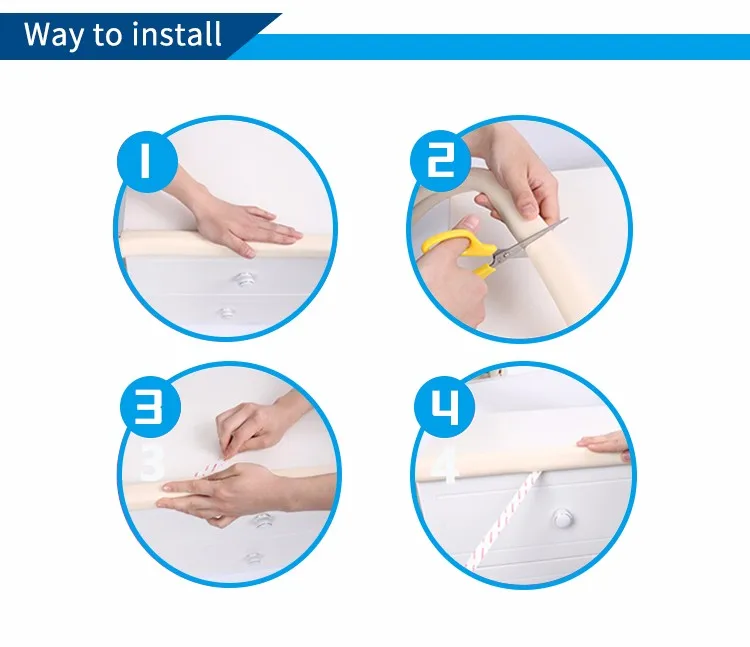 Way to install

1

2

3

3

4

4