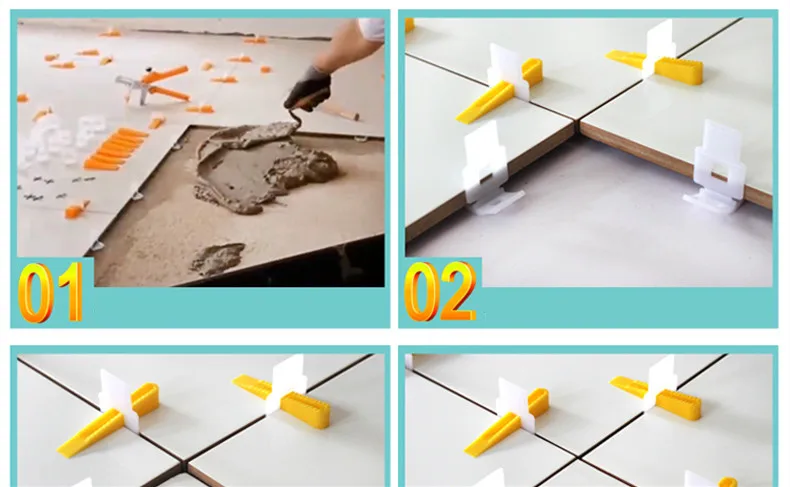 01

02