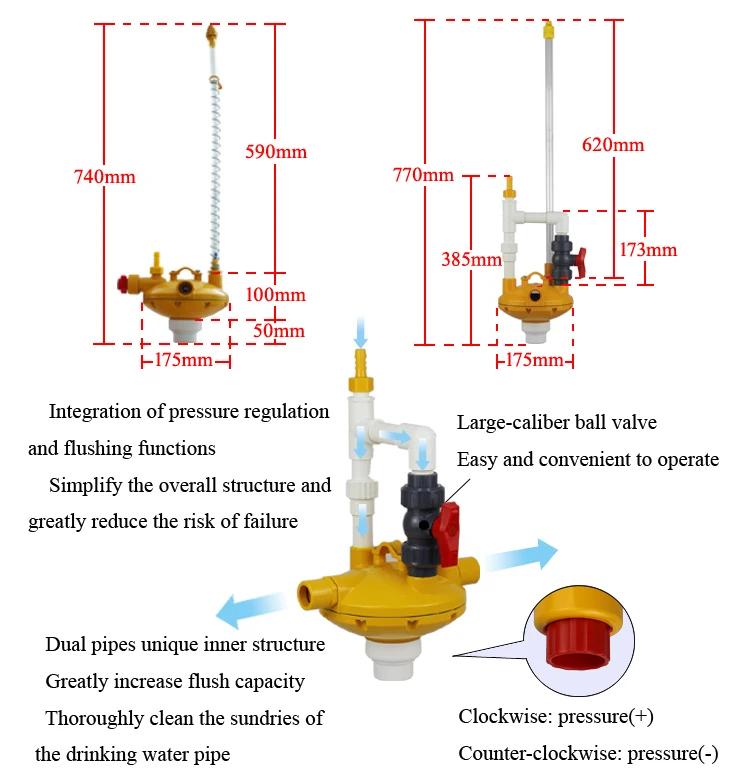 740mm

590mm

100mm

50mm

175mm

770mm

620mm

385mm

173mm

175mm

Integration of pressure regulation and flushing functions

Simplify the overall structure and greatly reduce the risk of failure

Large-caliber ball valve

Easy and convenient to operate

Dual pipes unique inner structure

Greatly increase flush capacity

Thoroughly clean the sundries of the drinking water pipe

Clockwise: pressure(+)

Counter-clockwise: pressure(-)