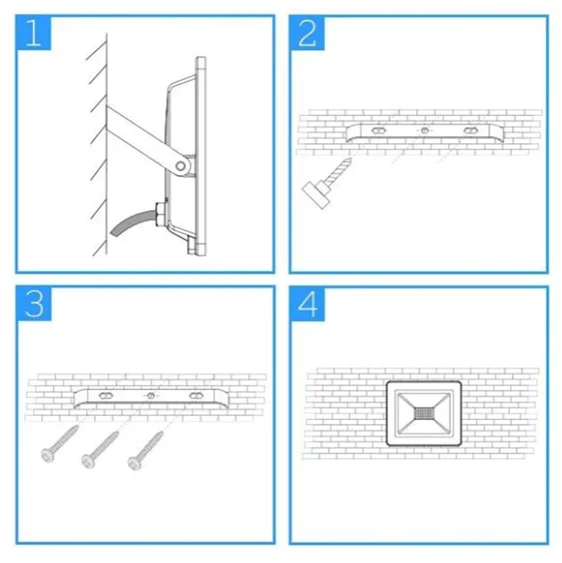 1

2

3

4