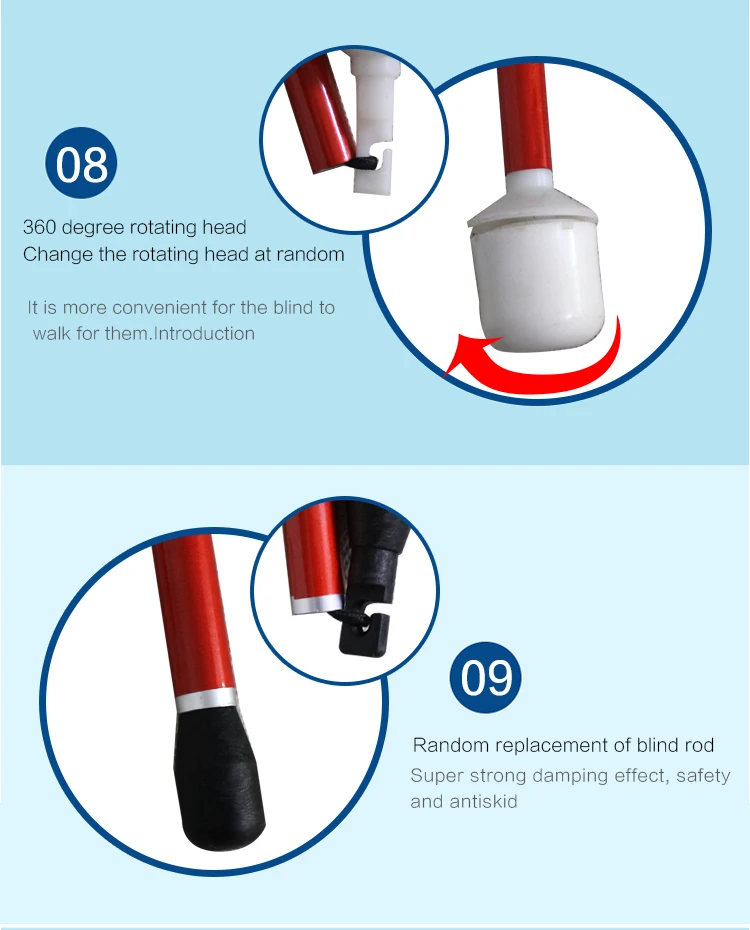 08

360 degree rotating head
Change the rotating head at random

It is more convenient for the blind to walk for them.Introduction

09

Random replacement of blind rod
Super strong damping effect, safety and antiskid