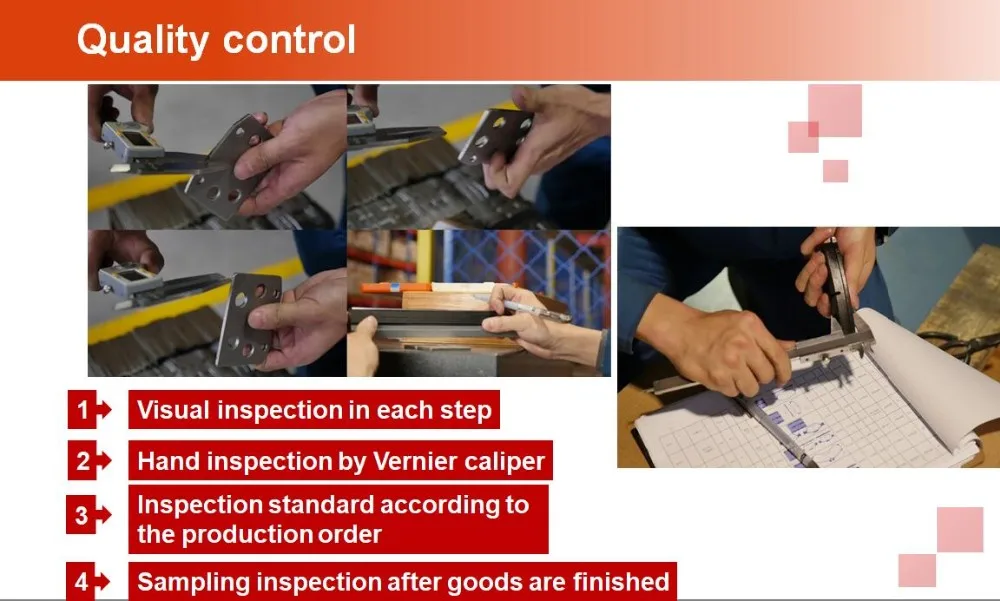 Quality control

1 Visual inspection in each step

2 Hand inspection by Vernier caliper

3 Inspection standard according to the production order

4 Sampling inspection after goods are finished