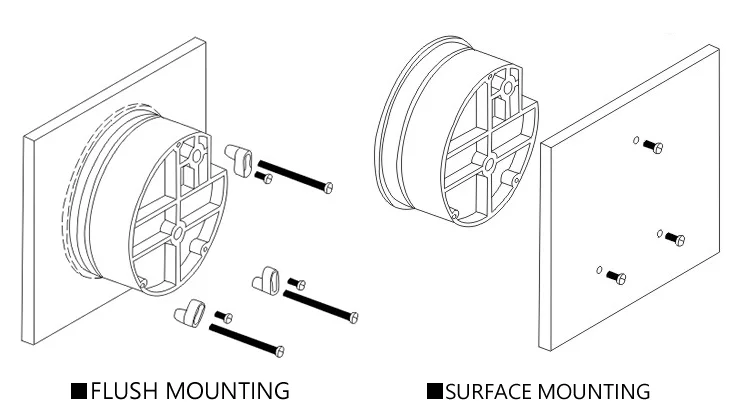 ■FLUSH MOUNTING

■SURFACE MOUNTING