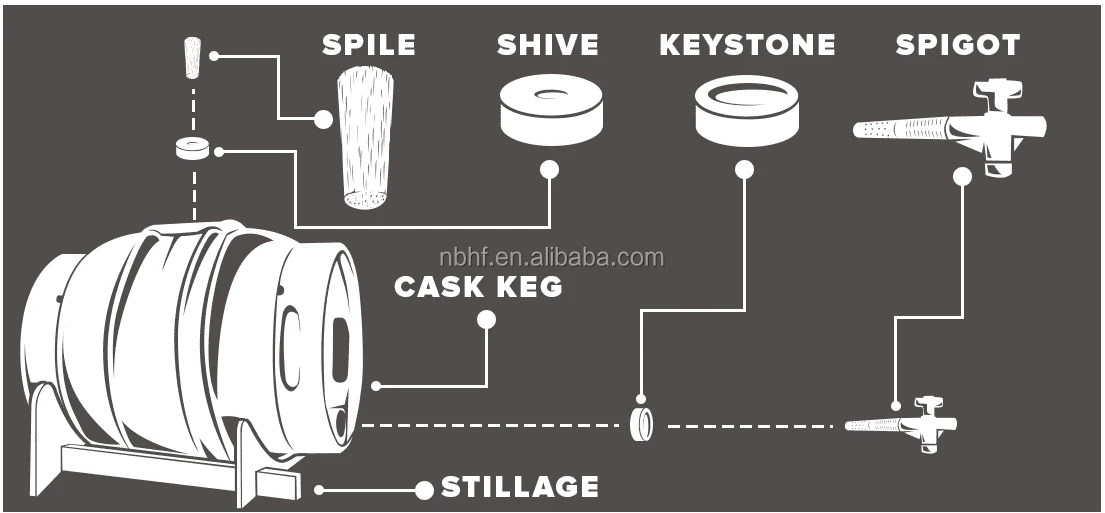 SPILE
SHIVE
KEYSTONE
SPIGOT
nbhf.en.alibaba.com
CASK KEG
STILLAGE