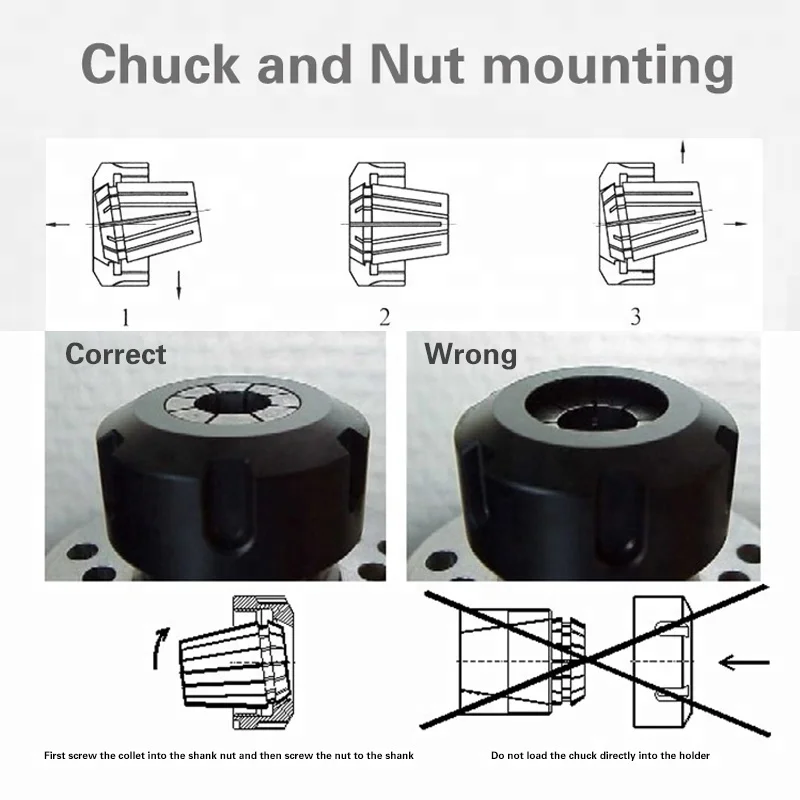 Chuck and Nut mounting

1

2

3

Correct

Wrong

First screw the collet into the shank nut and then screw the nut to the shank

Do not load the chuck directly into the holder