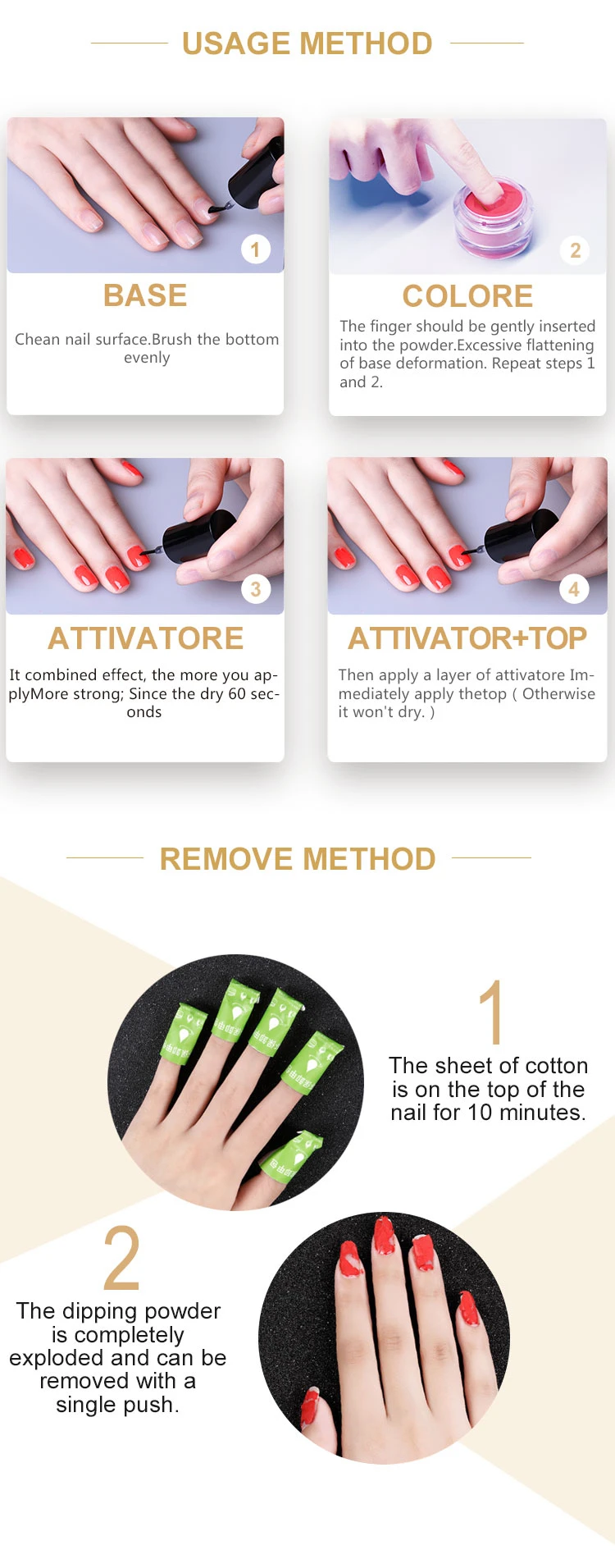 USAGE METHOD

1

BASE

Chean nail surface.Brush the bottom evenly

2

COLORE

The finger should be gently inserted into the powder.Excessive flattening of base deformation. Repeat steps 1 and 2.

3

ATTIVATORE

It combined effect, the more you applyMore strong; Since the dry 60 seconds

4

ATTIVATOR+TOP

Then apply a layer of attivatore Immediately apply thetop ( Otherwise it won't dry. )

REMOVE METHOD

1

The sheet of cotton is on the top of the nail for 10 minutes.

2

The dipping powder is completely exploded and can be removed with a single push.