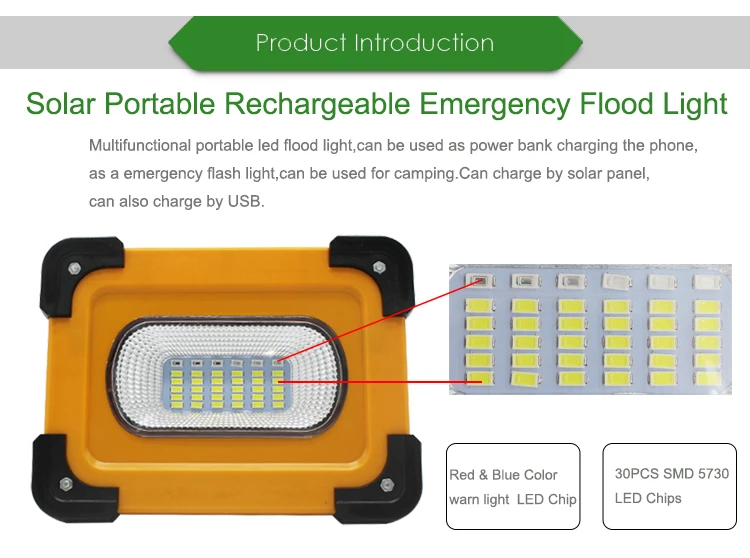 Product Introduction

Solar Portable Rechargeable Emergency Flood Light

Multifunctional portable led flood light,can be used as power bank charging the phone, as a emergency flash light,can be used for camping.Can charge by solar panel, can also charge by USB.

Red & Blue Color warn light LED Chip

30PCS SMD 5730 LED Chips