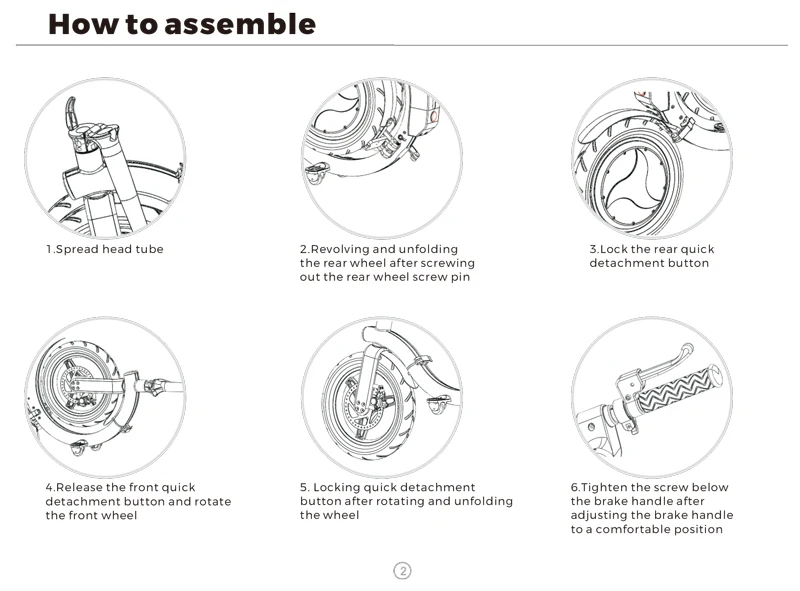 How to assemble

1.Spread head tube

2.Revolving and unfolding the rear wheel after screwing out the rear wheel screw pin

3.Lock the rear quick detachment button

4.Release the front quick detachment button and rotate the front wheel

5. Locking quick detachment button after rotating and unfolding the wheel

6.Tighten the screw below the brake handle after adjusting the brake handle to a comfortable position

2