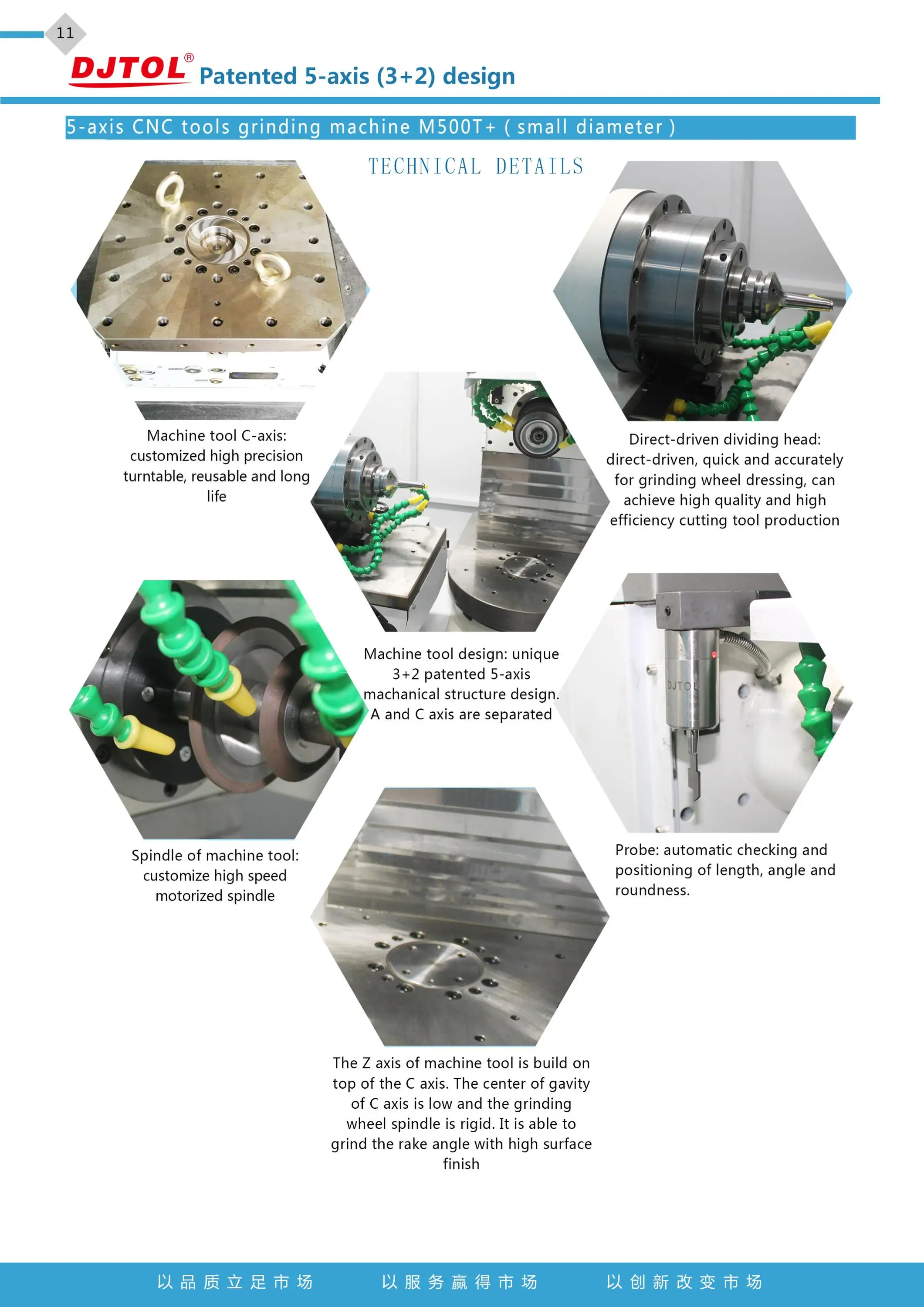 11

DJTOL® Patented 5-axis (3+2) design

5-axis CNC tools grinding machine M500T+ ( small diameter )

TECHNICAL DETAILS

Machine tool C-axis: customized high precision turntable, reusable and long life

Direct-driven dividing head: direct-driven, quick and accurately for grinding wheel dressing, can achieve high quality and high efficiency cutting tool production

Machine tool design: unique 3+2 patented 5-axis machanical structure design. A and C axis are separated

DJTOL

Spindle of machine tool: customize high speed motorized spindle

Probe: automatic checking and positioning of length, angle and roundness.

The Z axis of machine tool is build on top of the C axis. The center of gavity of C axis is low and the grinding wheel spindle is rigid. It is able to grind the rake angle with high surface finish

以品质立足市场　　以服务赢得市场　　以创新改变市场