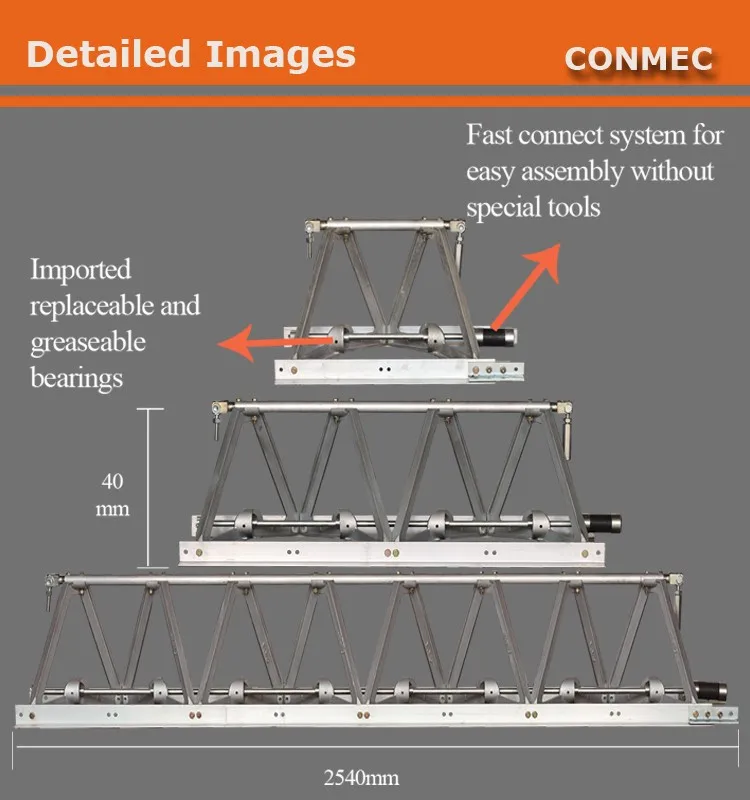 Detailed Images

CONMEC

Fast connect system for easy assembly without special tools

Imported replaceable and greaseable bearings

40 mm

2540mm