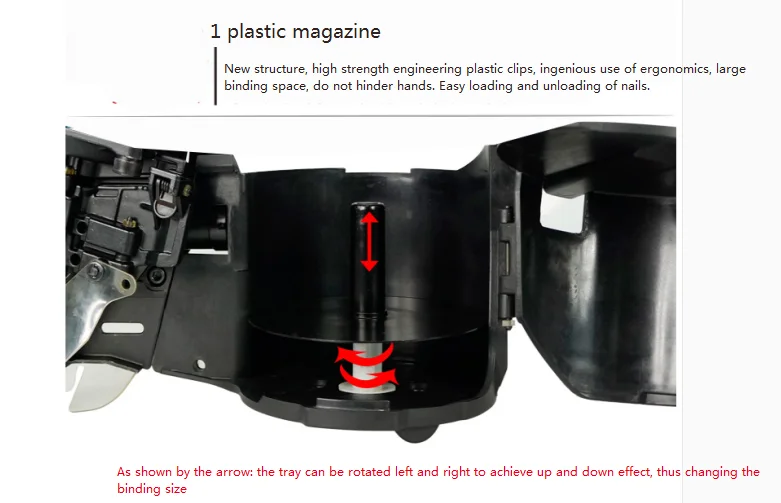 1 plastic magazine

New structure, high strength engineering plastic clips, ingenious use of ergonomics, large binding space, do not hinder hands. Easy loading and unloading of nails.

As shown by the arrow: the tray can be rotated left and right to achieve up and down effect, thus changing the binding size