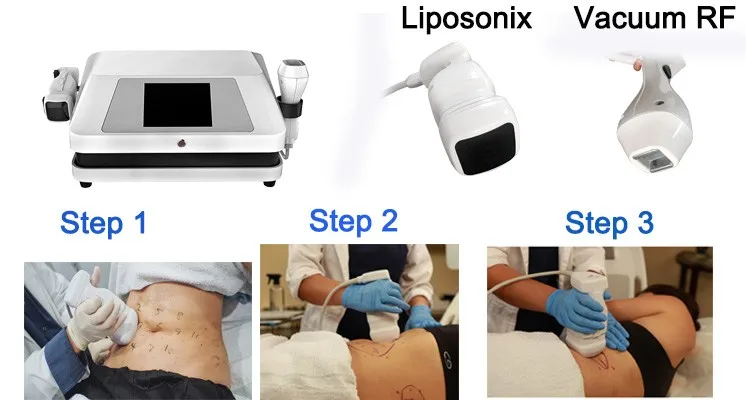 Liposonix Vacuum RF

Step 1

Step 2

Step 3