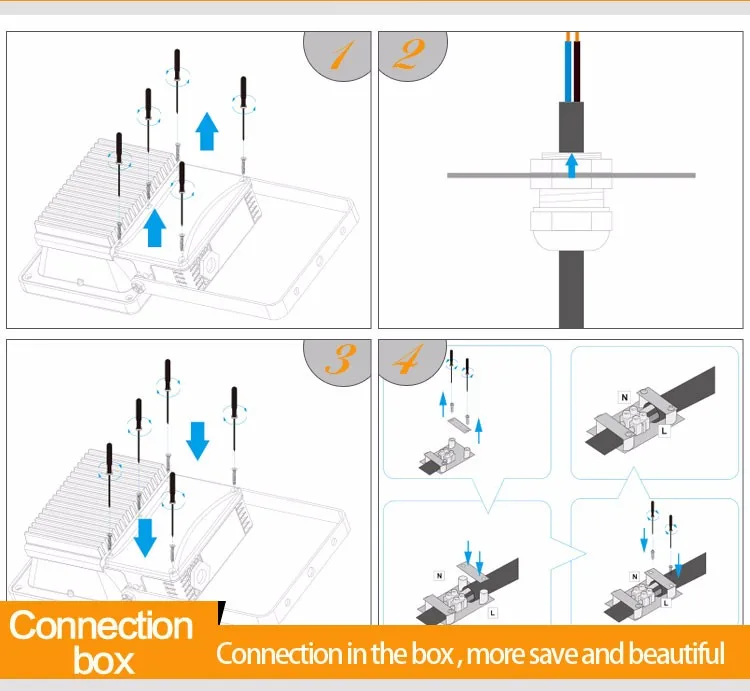 1

2

3

4

N

L

N

L

N

L

Connection box

Connection in the box , more save and beautiful