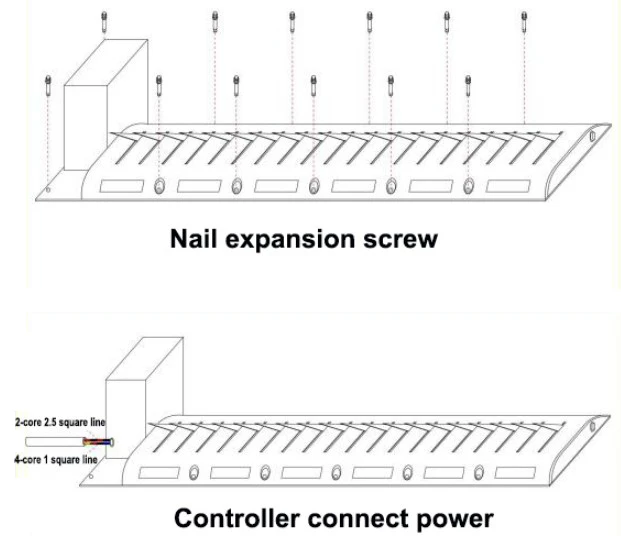 Nail expansion screw

2-core 2.5 square line

4-core 1 square line

Controller connect power