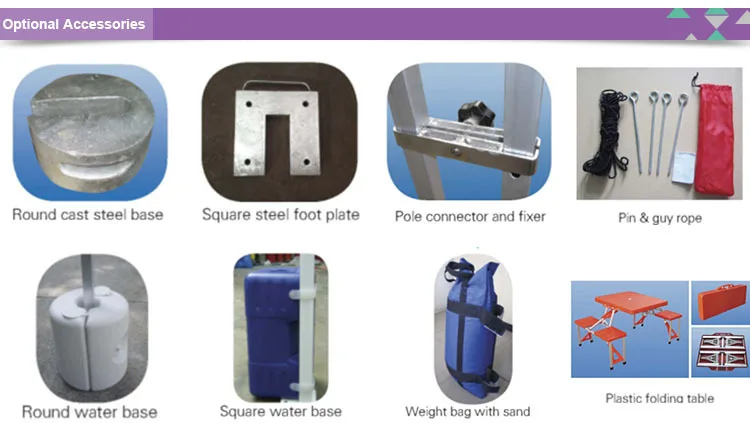 Optional Accessories

Round cast steel base

Square steel foot plate

Pole connector and fixer

Pin & guy rope

Round water base

Square water base

Weight bag with sand

Plastic folding table