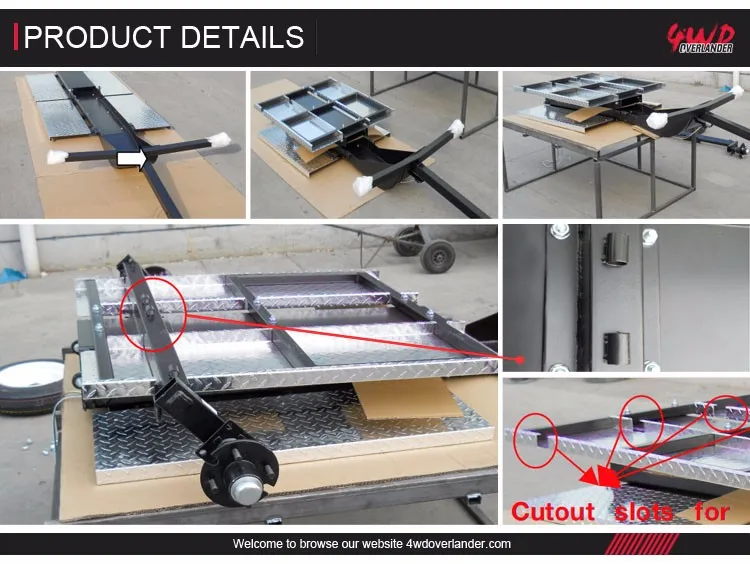 PRODUCT DETAILS

4WD OVERLANDER

Cutout slots for

Welcome to browse our website 4wdoverlander.com