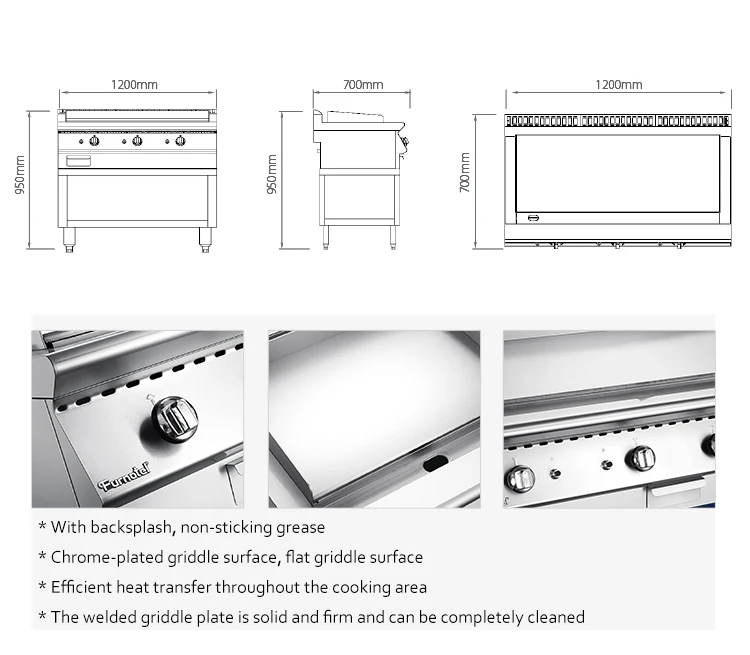 1200mm

950mm

700mm

950mm

1200mm

700mm

Furnotel

* With backsplash, non-sticking grease

* Chrome-plated griddle surface, flat griddle surface

* Efficient heat transfer throughout the cooking area

* The welded griddle plate is solid and firm and can be completely cleaned