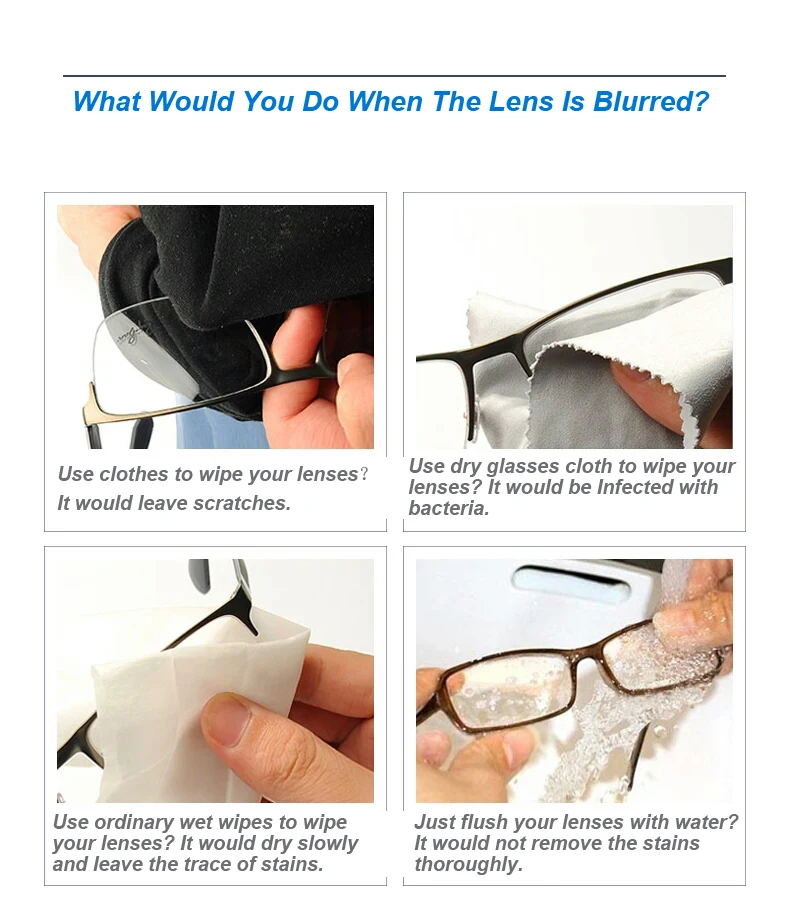 What Would You Do When The Lens Is Blurred?

Use clothes to wipe your lenses? It would leave scratches.

Use dry glasses cloth to wipe your lenses? It would be Infected with bacteria.

Use ordinary wet wipes to wipe your lenses? It would dry slowly and leave the trace of stains.

Just flush your lenses with water? It would not remove the stains thoroughly.